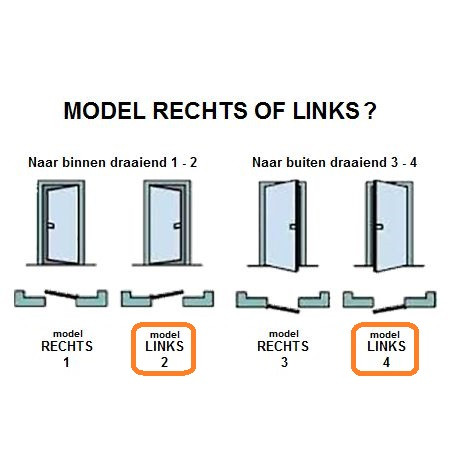 MODEL RECHTS OF LINKS ?

Naar binnen draaiend 1 - 2

Naar buiten draaiend 3 - 4

model
RECHTS
1

model
LINKS
2

model
RECHTS
3

model
LINKS
4