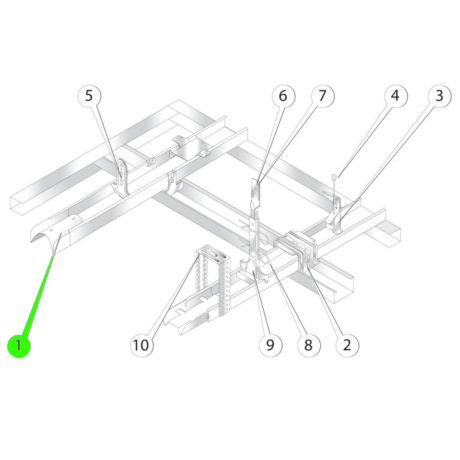 5
6
7
4
3
1
10
9
8
2