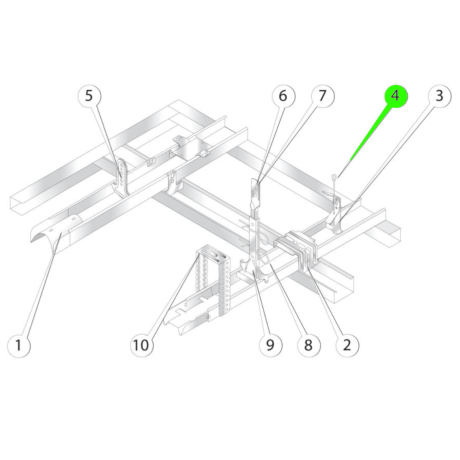 5
6
7
4
3
1
10
9
8
2