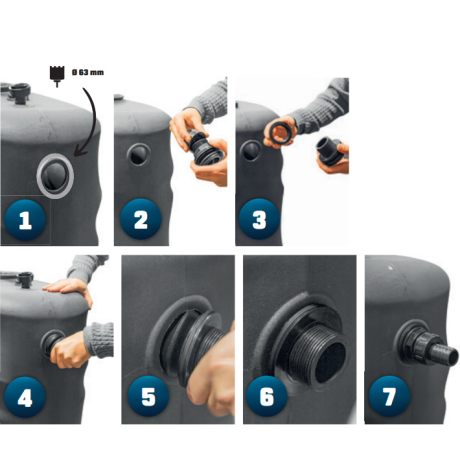 Ø 63 mm

1

2

3

4

5

6

7