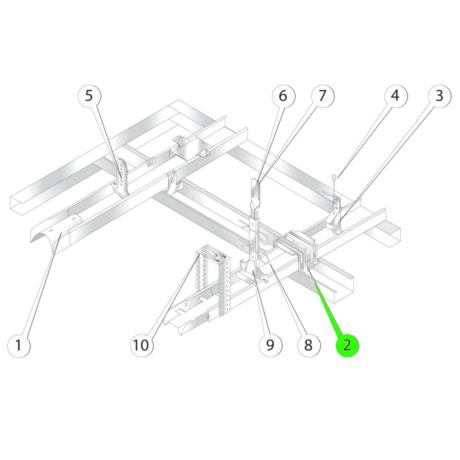 5
6
7
4
3
1
10
9
8
2