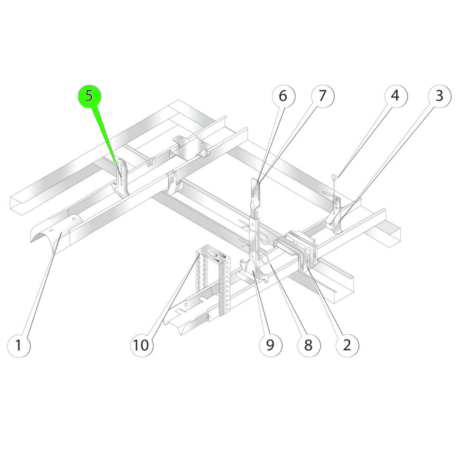 5
6
7
4
3
1
10
9
8
2