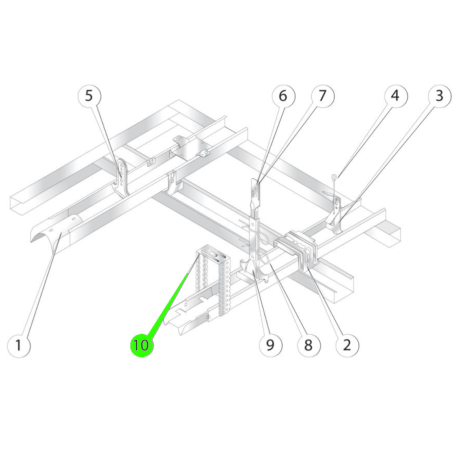 5
6
7
4
3
1
10
9
8
2