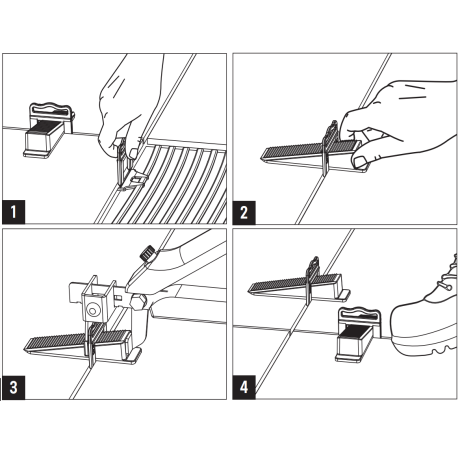 1

2

3

4